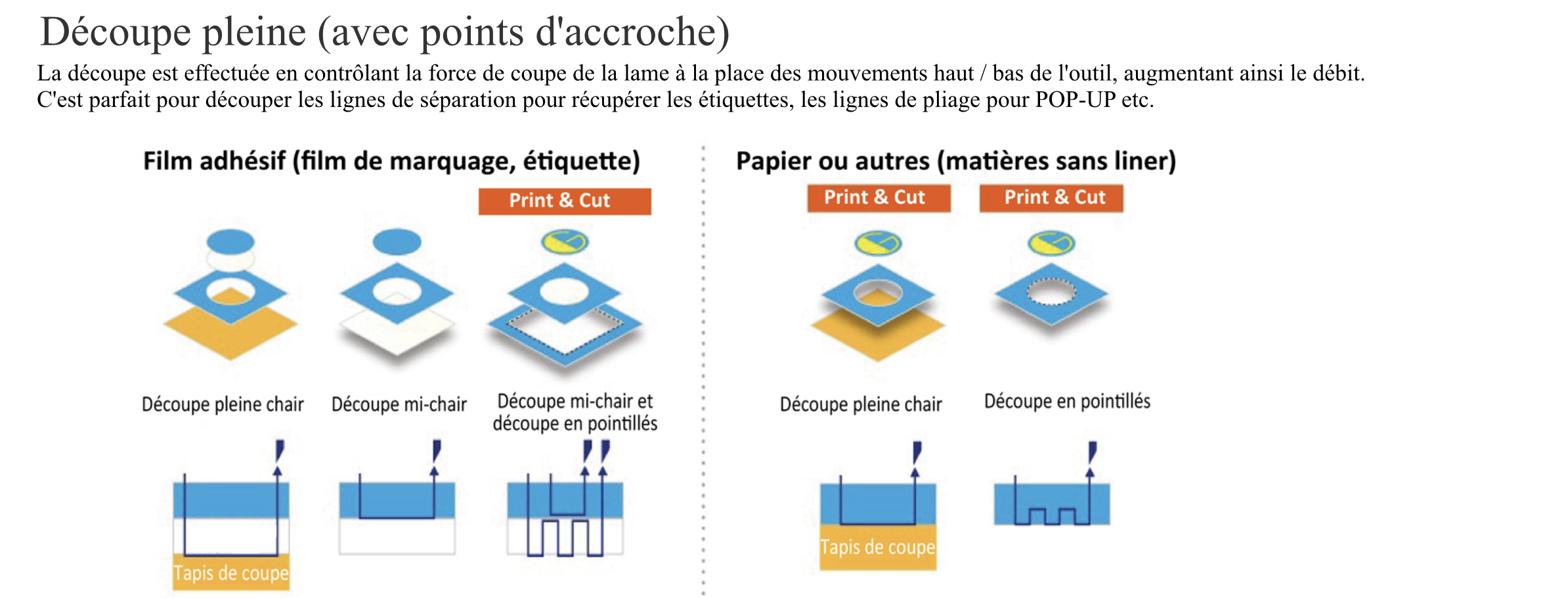 Découpe pleine (avec points d'accroche)

La découpe est effectuée en contrôlant la force de coupe de la lame à la place des mouvements haut / bas de l'outil, augmentant ainsi le débit. C'est parfait pour découper les lignes de séparation pour récupérer les étiquettes, les lignes de pliage pour POP-UP etc.

Film adhésif (film de marquage, étiquette)

Print & Cut

Découpe pleine chair

Découpe mi-chair

Découpe mi-chair et découpe en pointillés

Tapis de coupe

Papier ou autres (matières sans liner)

Print & Cut

Print & Cut

Découpe pleine chair

Découpe en pointillés

Tapis de coupe